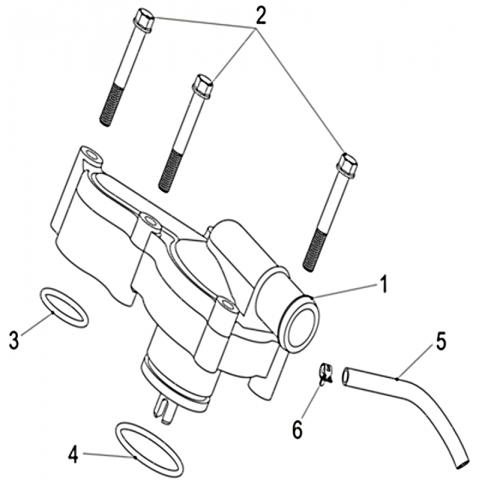 2
1
3
5
6
4