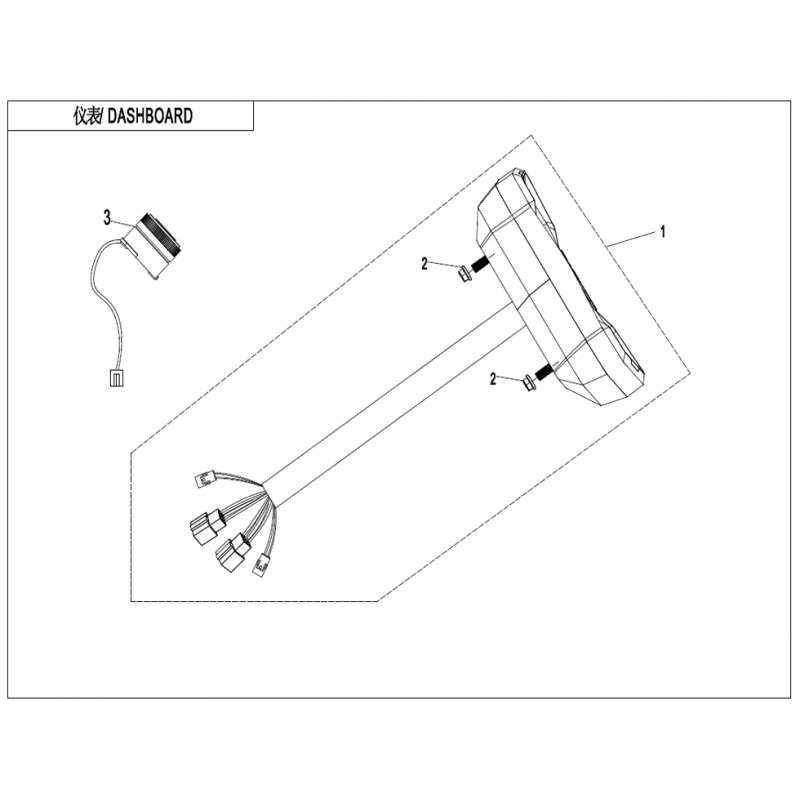 仪表/ DASHBOARD

3

1

2

2