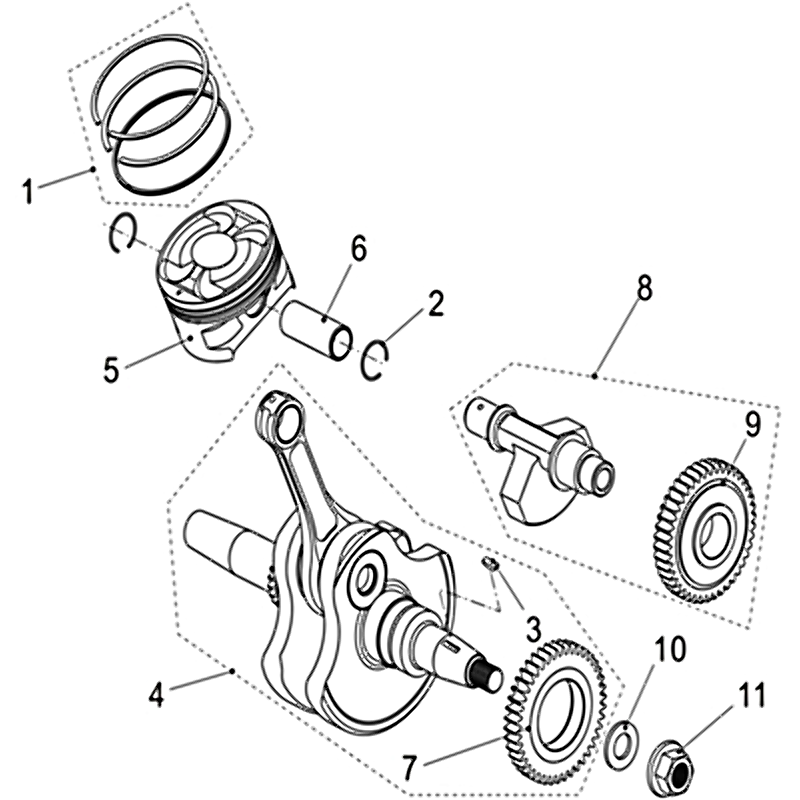 1
6
2
5
8
9
3
4
10
11
7