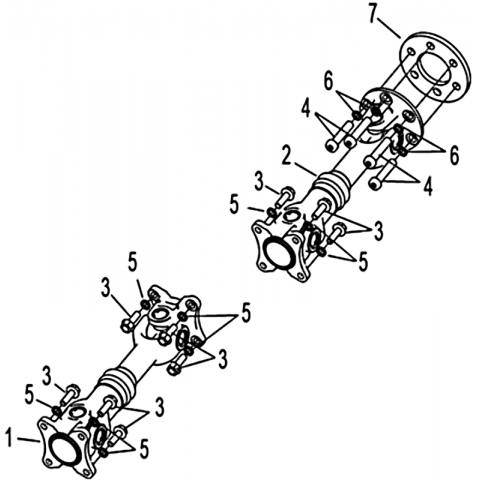 7
6
4
6
2
4
3
5
3
5
5
3
5
3
3
5
3
1
5