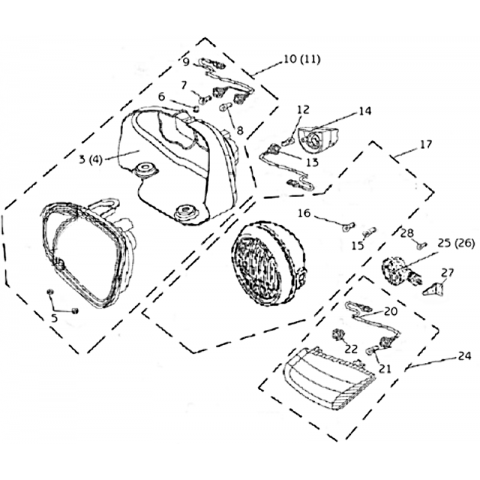 9
10 (11)
7
6
8
12
14
3 (4)
13
17
16
15
28
25 (26)
27
5
20
22
21
24