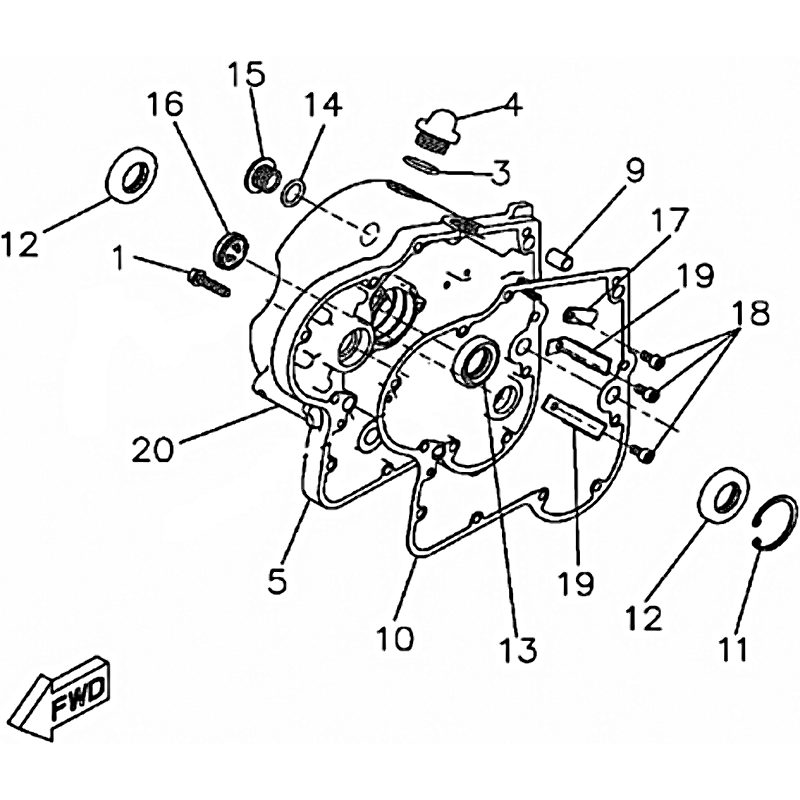 15
16
14
4
3
9
12
1
17
19
18
20
5
10
13
19
12
11
FWD