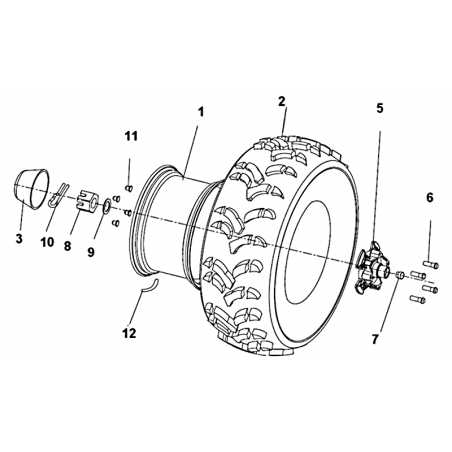 1
2
5
11
6
3
10
8
9
12
7