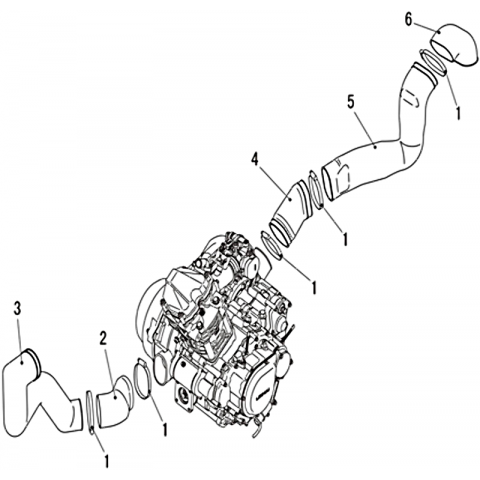 6
1
5
4
1
1
3
2
1
1