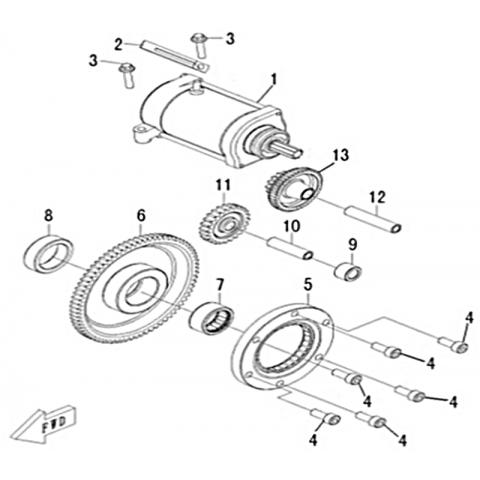 2
3
3
1
13
11
12
8
6
10
9
7
5
4
4
4
4
4
4
FWD