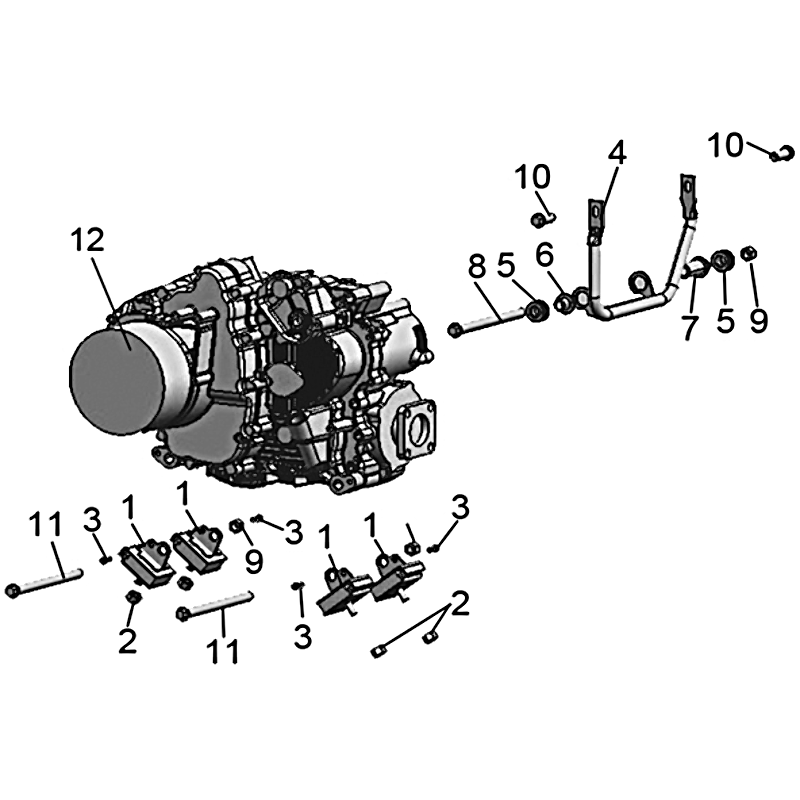 10
4
10
12
8
5
6
7
5
9
11
3
1
1
9
3
1
1
3
2
11
3
2