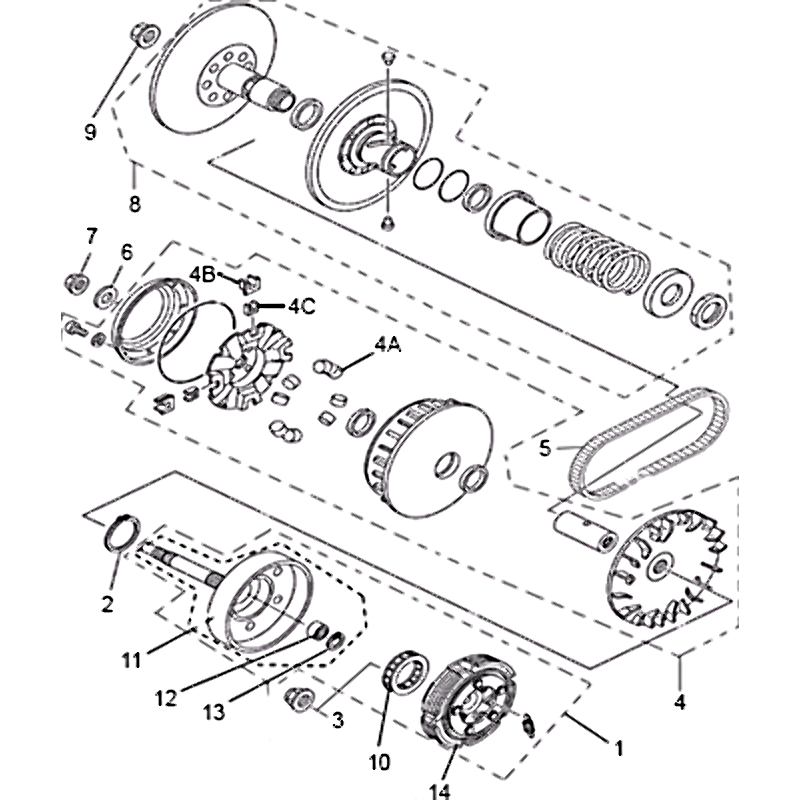 9
8
7
6
4B
4C
4A
5
2
11
12
13
3
10
14
1
4