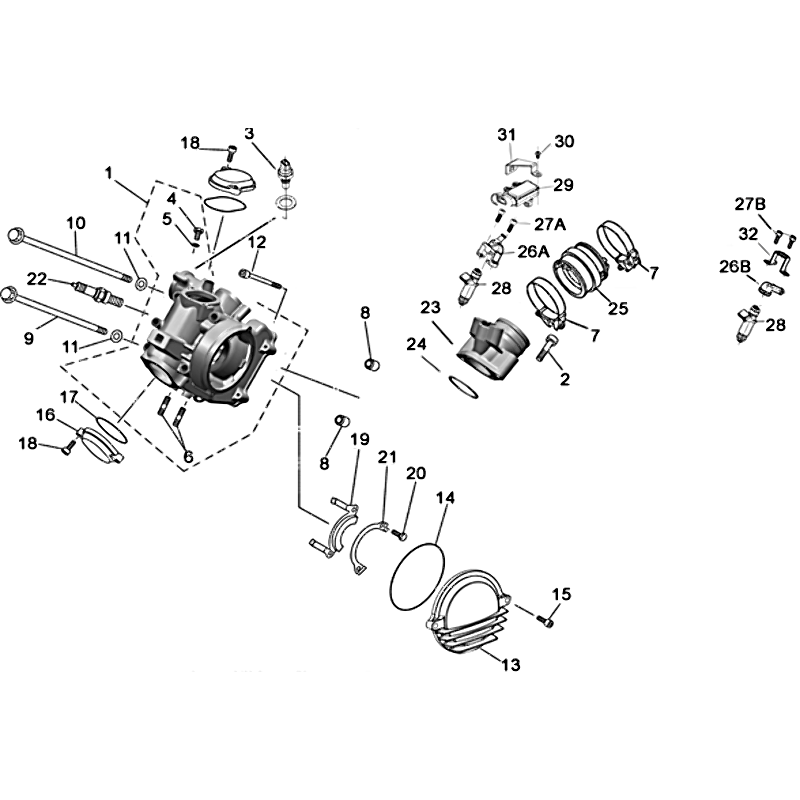 18
3
1
4
5
10
11
12
22
9
11
17
16
18
6
8
8
19
21
20
14
15
13
31
30
29
27A
26A
28
23
24
7
25
7
2
27B
32
26B
28