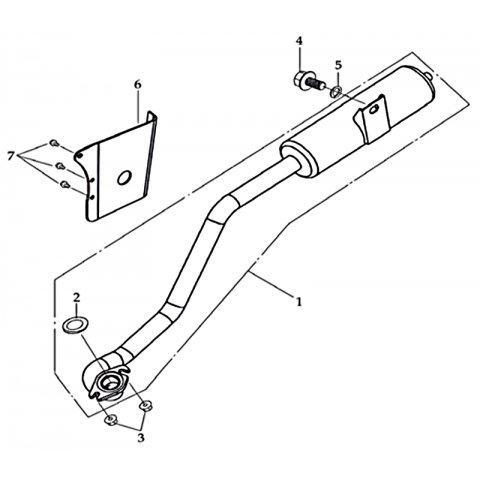 4
5
6
7
1
2
3