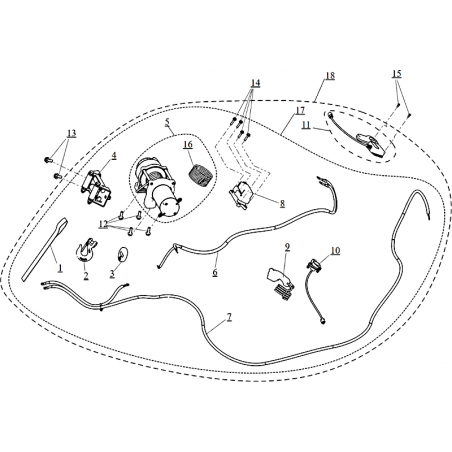 14
18
15
17
11
13
5
16
4
8
12
1
2
3
6
9
10
7