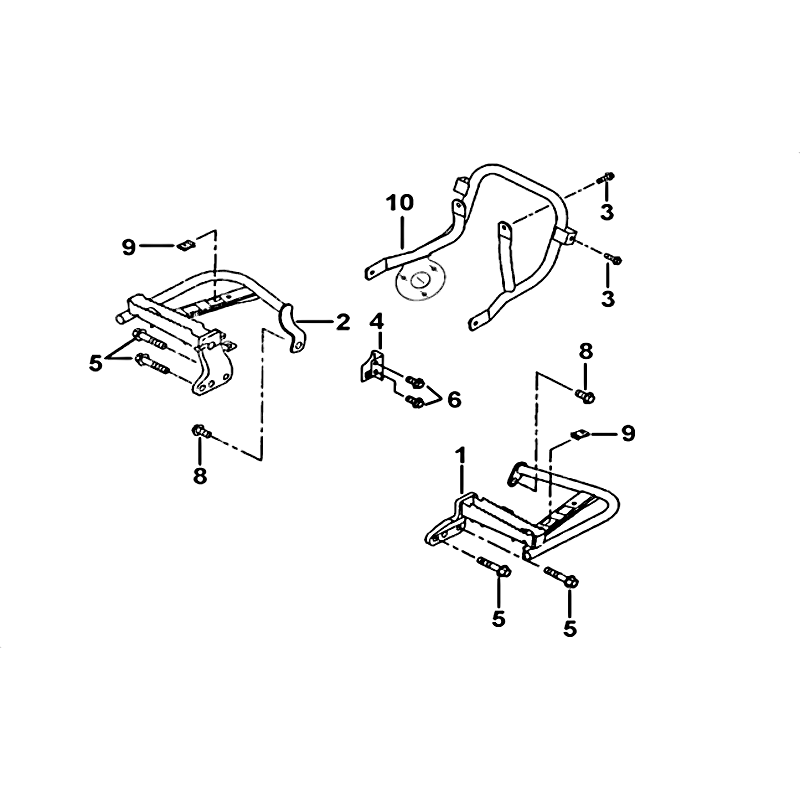 10
3
3
9
2
4
5
6
8
8
9
1
5
5