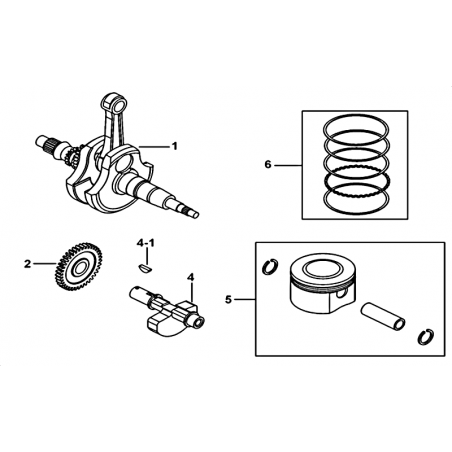 1
6
2
4-1
4
5