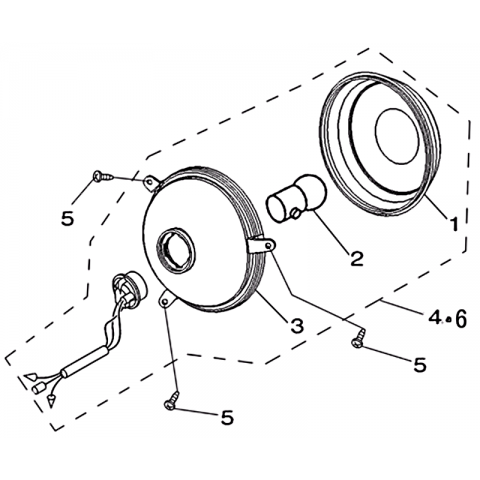 5
1
2
3
4•6
5
5