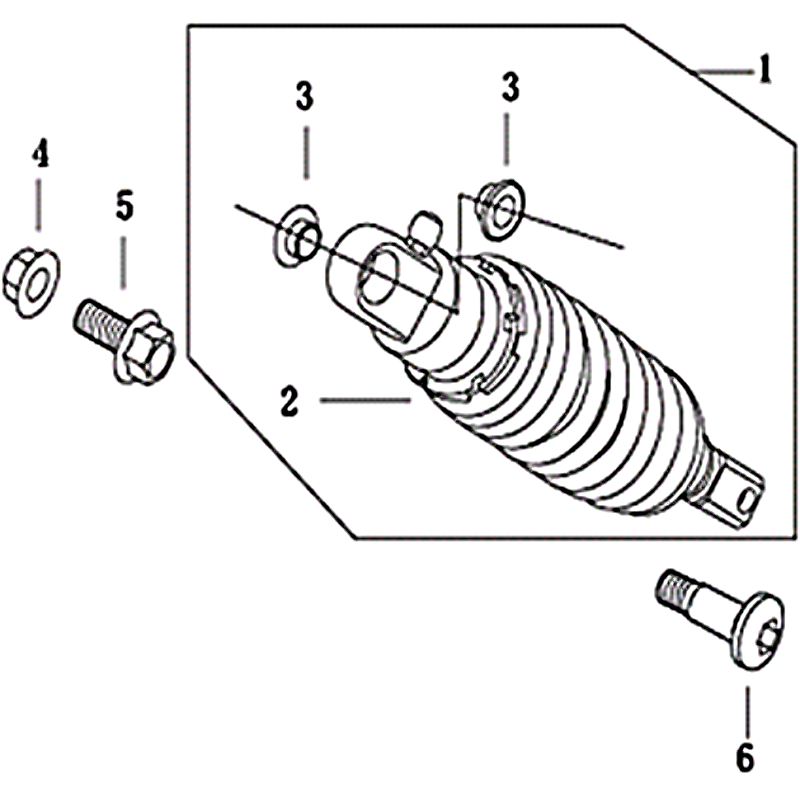 1
3
3
4
5
2
6