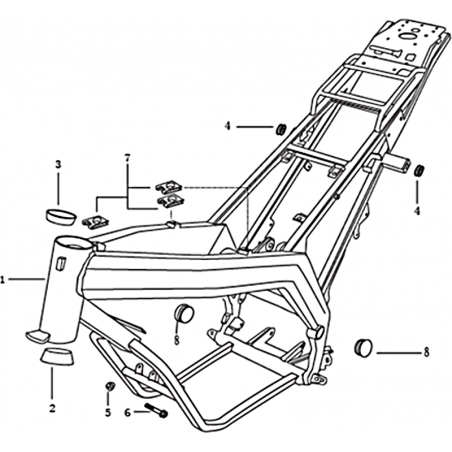 4
3
7
4
1
8
8
2
5
6