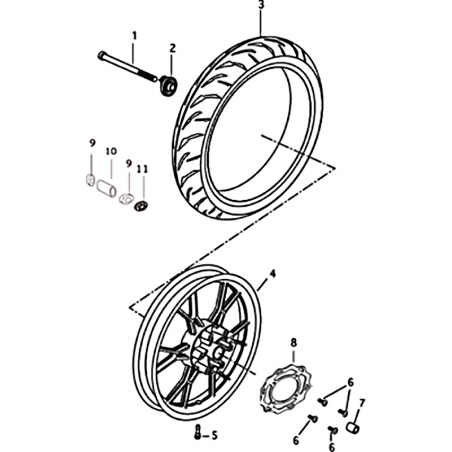 3
1
2
9
10
9
11
4
8
6
7
5
6
6