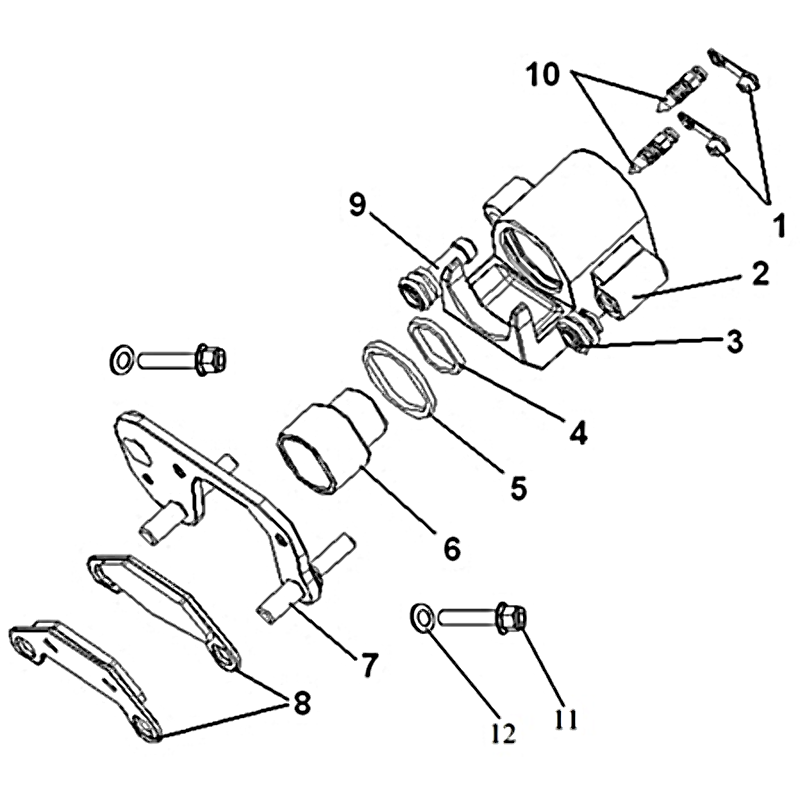 10
1
9
2
3
4
5
6
7
8
12
11