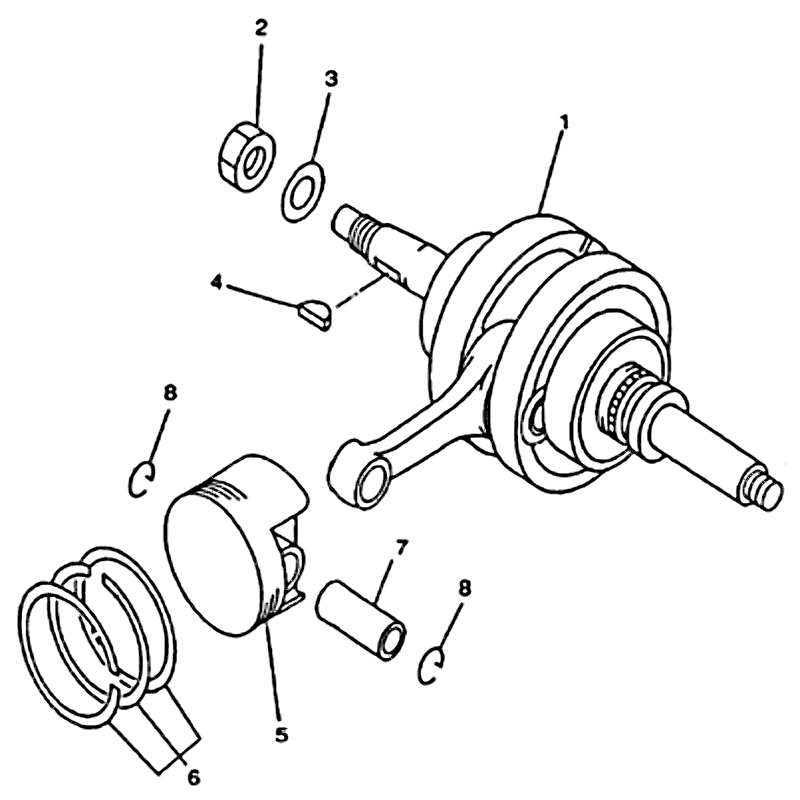 2
3
1
4
8
7
8
5
6