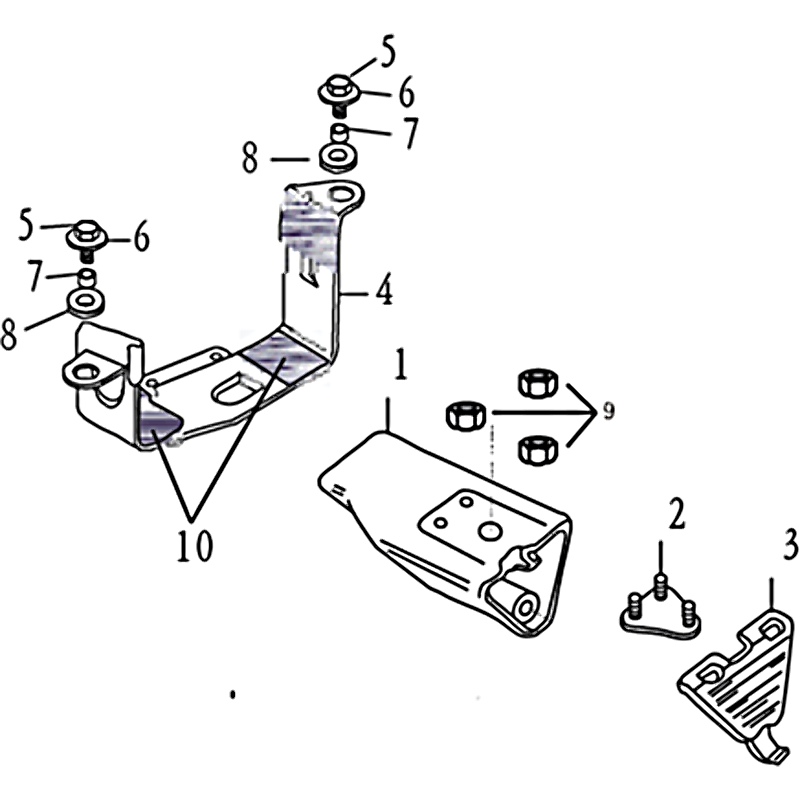 5
6
7
8
5
6
7
8
4
1
9
10
2
3