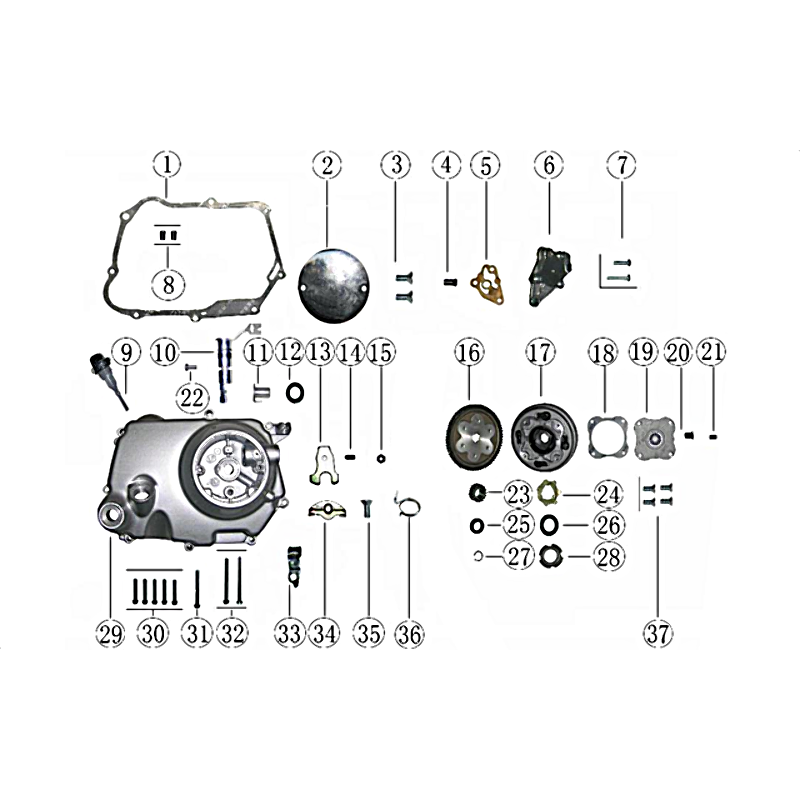 1 2 3 4 5 6 7
8
9 10 11 12 13 14 15 16 17 18 19 20 21
22
23 24
25 26
27 28
29 30 31 32 33 34 35 36 37