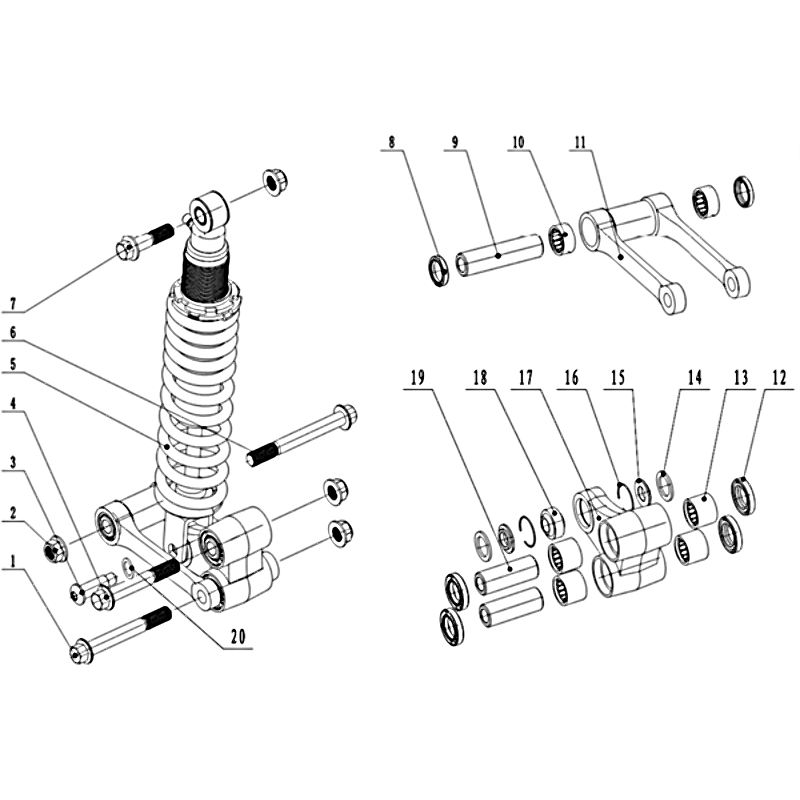 8
9
10
11
7
6
5
4
3
2
1
20
19
18
17
16
15
14
13
12