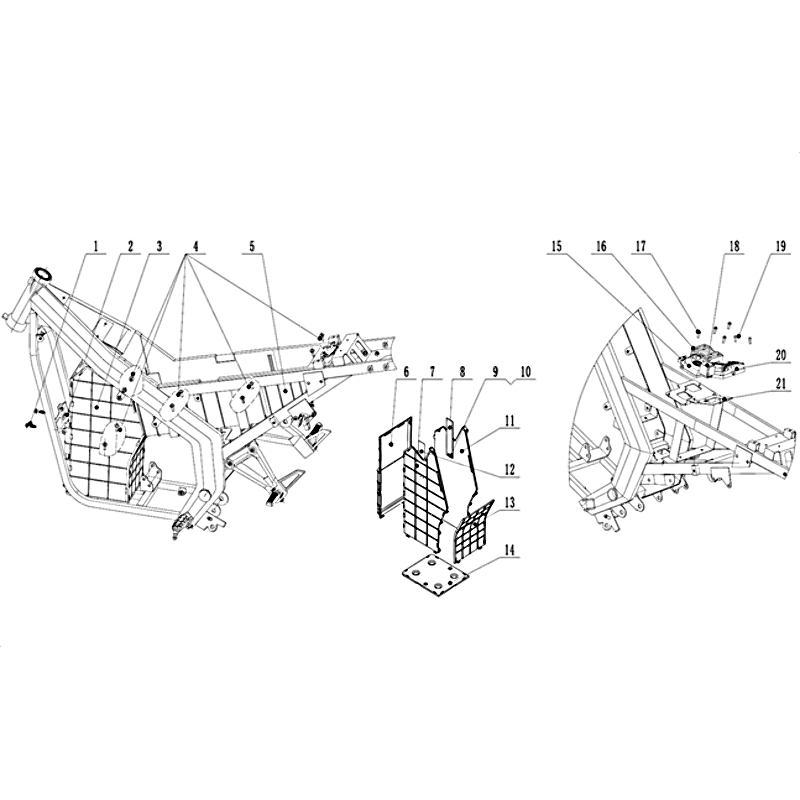 1 2 3 4 5

6 7 8 9 10

11

12

13

14

15 16 17 18 19

20

21