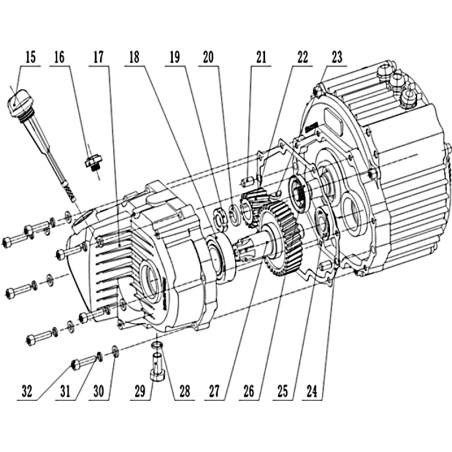 15 16 17 18 19 20 21 22 23

32 31 30 29 28 27 26 25 24