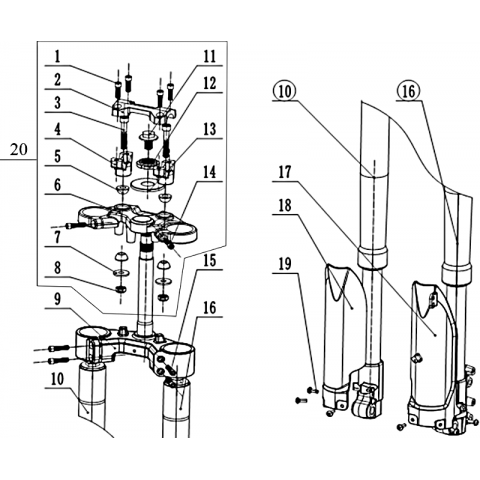 20

1

2

3

4

5

6

7

8

9

10

11

12

13

14

15

16

10

16

17

18

19