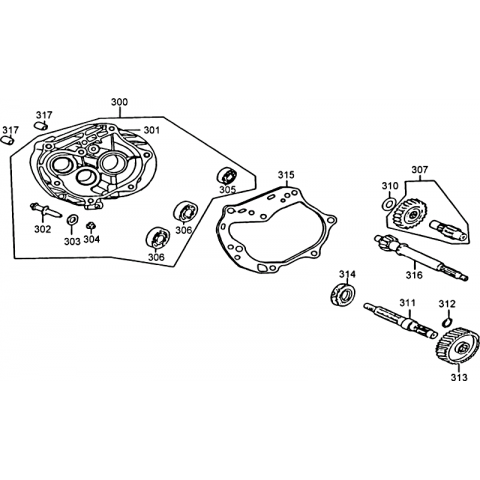 300
317
317
301
305
302
303
304
306
306
315
307
310
316
314
311
312
313