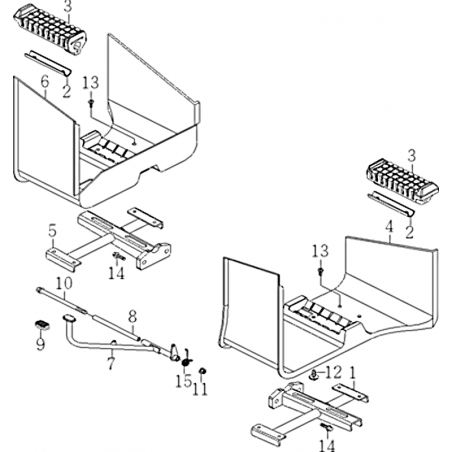 3
2
6
13
5
14
10
8
9
7
15
11
3
2
4
13
12
1
14