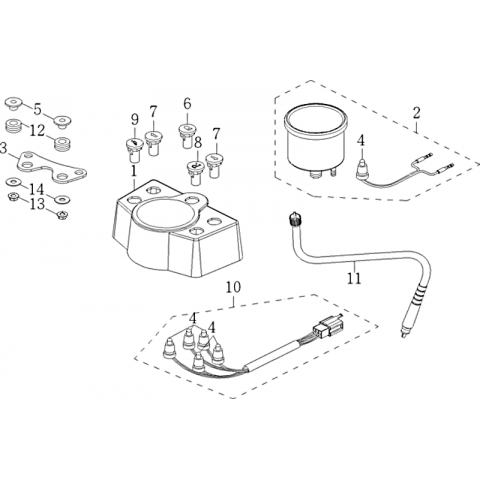 5
12
3
14
13
9
7
6
8
7
1
2
4
11
10
4
4