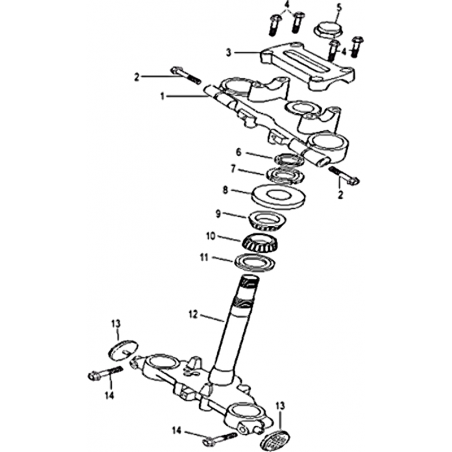 4
5
3
4
2
1
6
7
2
8
9
10
11
12
13
14
13
14