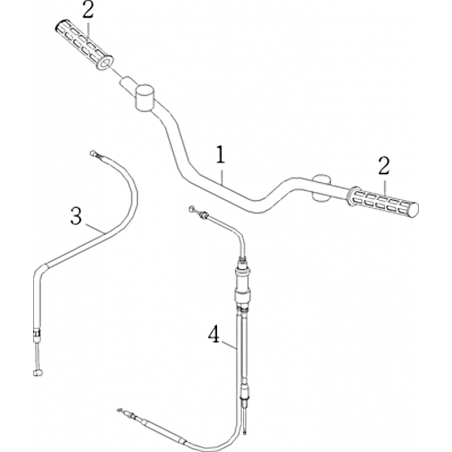 2
1
2
3
4