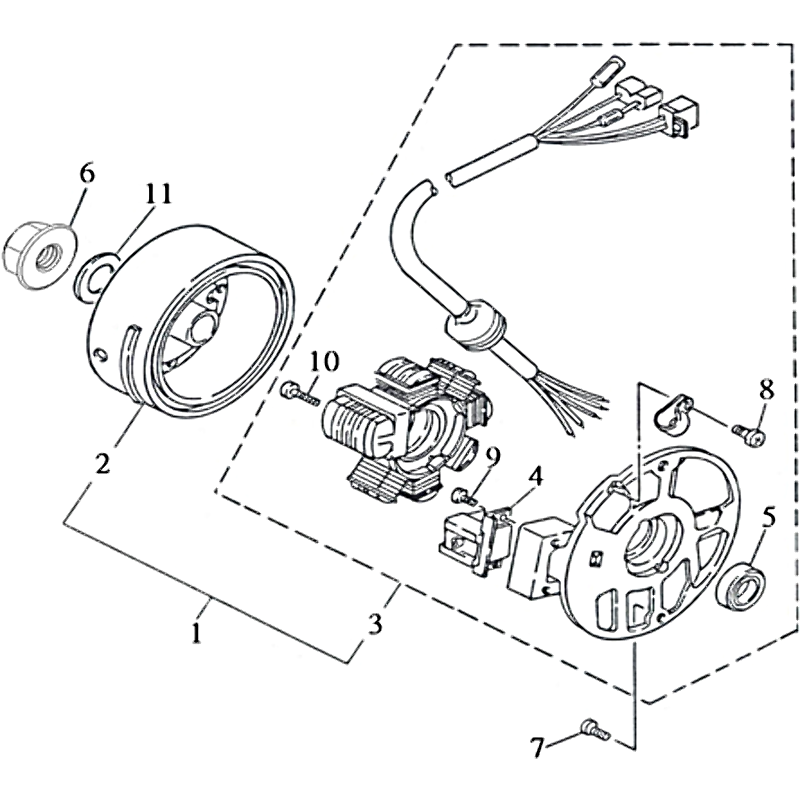 6
11
10
8
2
9
4
5
1
3
7