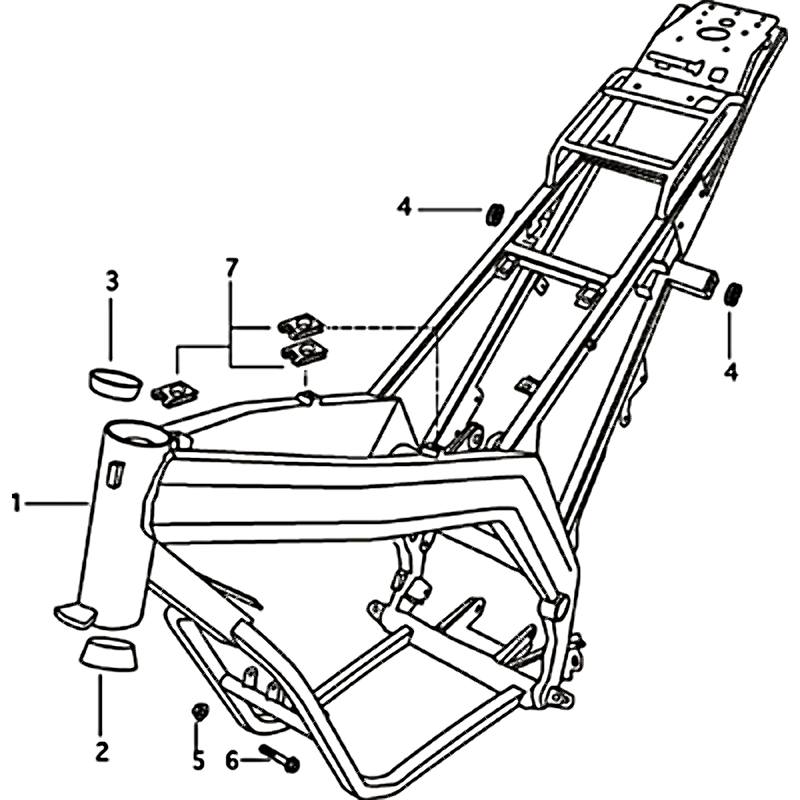 4
3
7
4
1
2
5
6