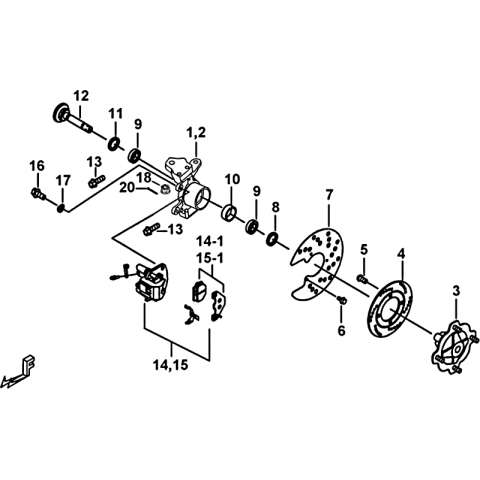 12
11
9
1,2
16
13
17
18
20
10
9
8
7
13
14-1
15-1
5
4
3
6
14,15
F