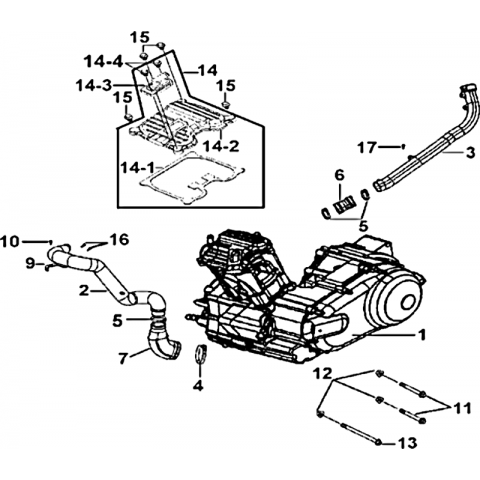 15
14-4
14
14-3
15
15
14-2
14-1
17
3
6
5
10
16
9
2
5
7
4
1
12
11
13