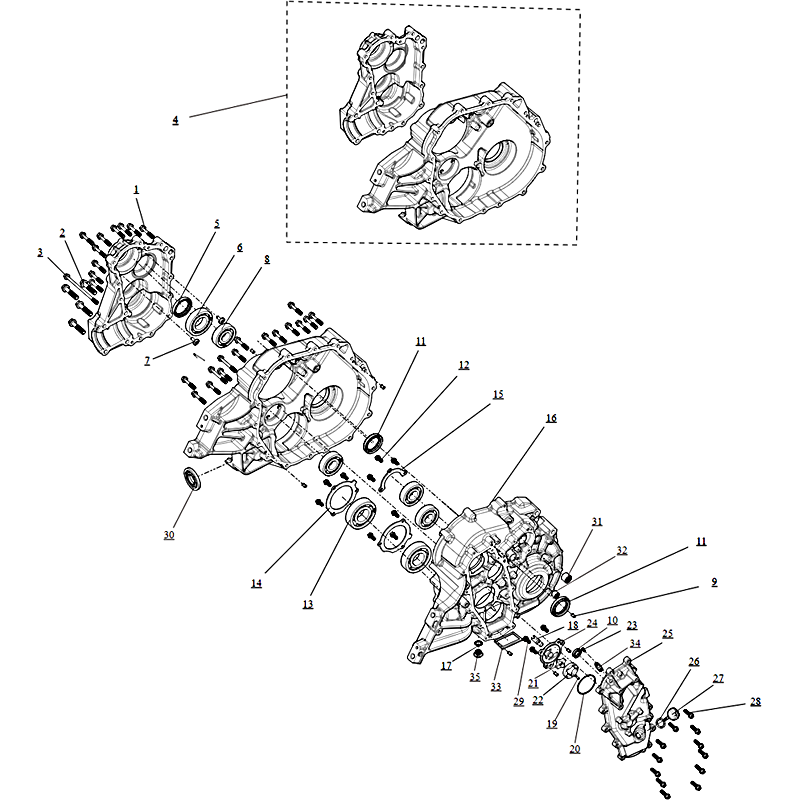 4
1
2
3
5
6
8
7
11
12
15
16
30
14
13
31
32
11
9
18
24
10
23
25
34
17
35
33
29
21
22
19
20
26
27
28