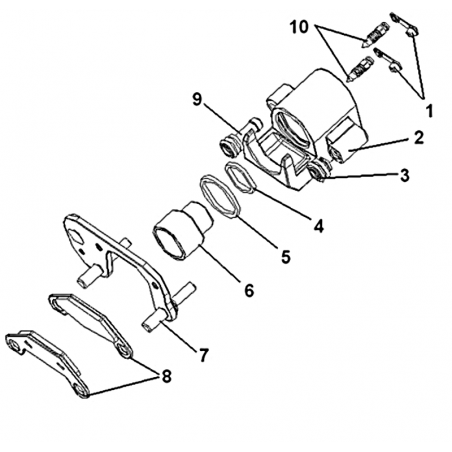 10
1
9
2
3
4
5
6
7
8