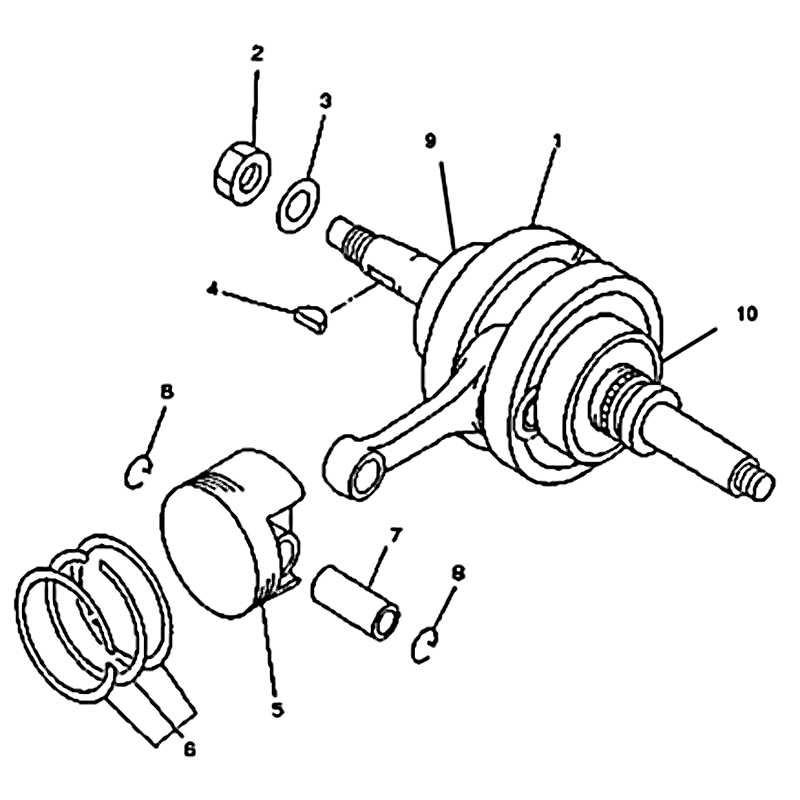 2
3
9
1
4
10
8
7
8
5
6