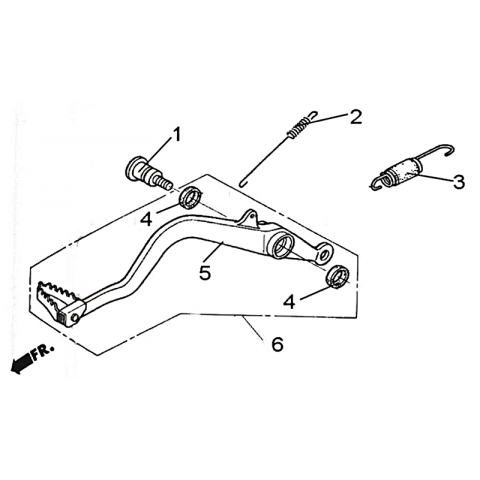 1
2
3
4
5
4
6
FR.