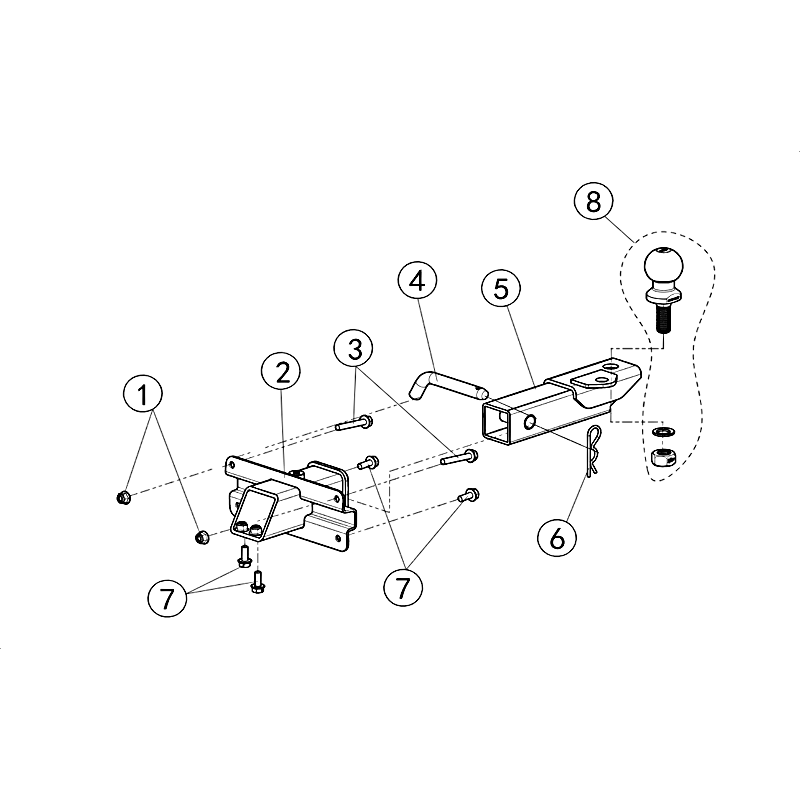 8
4
5
3
2
1
6
7
7