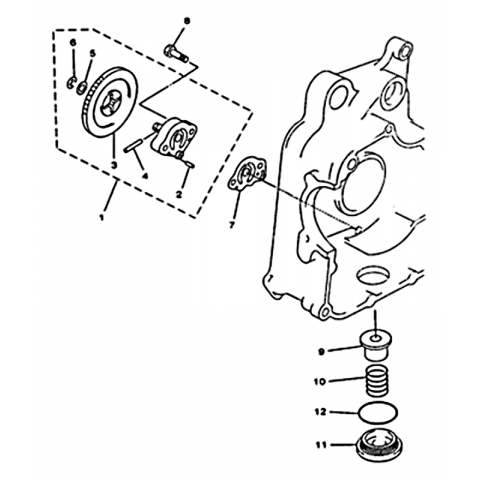 8
6
5
3
4
2
1
7
9
10
12
11