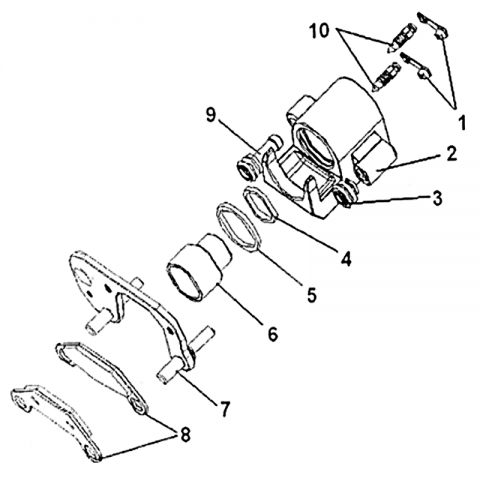 10
1
9
2
3
4
5
6
7
8