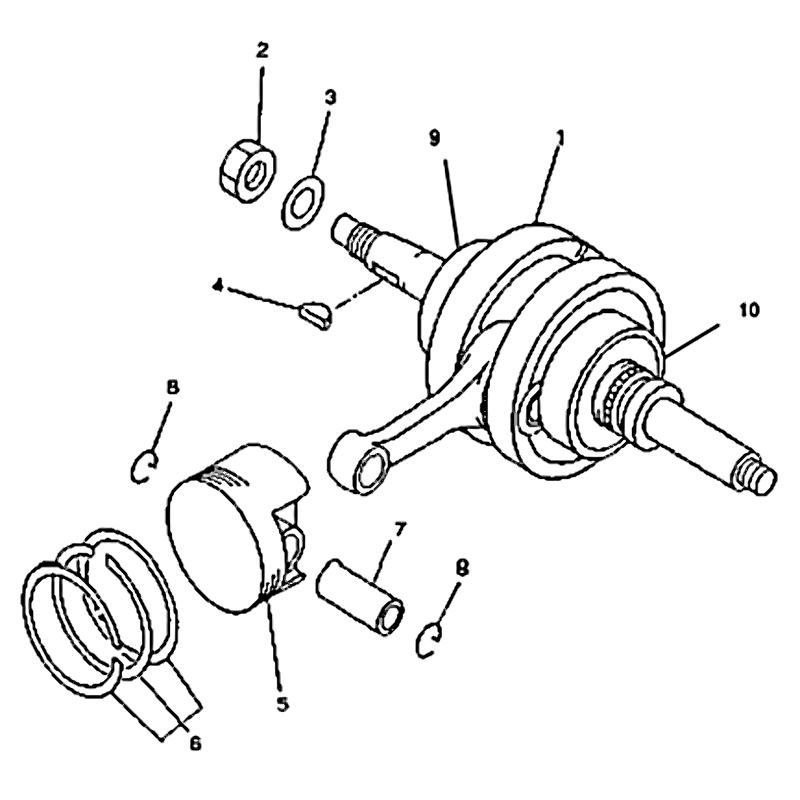 2
3
9
1
4
10
8
7
8
5
6