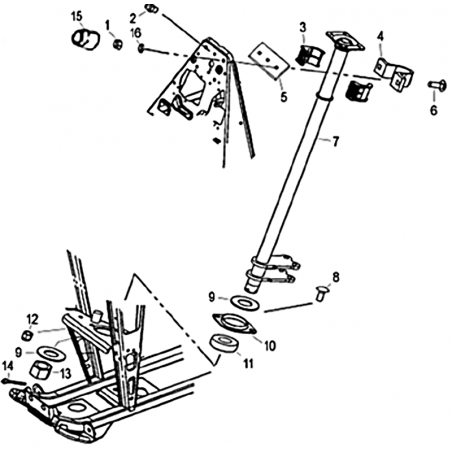 15
1
2
16
3
4
5
6
7
8
9
10
11
12
9
13
14