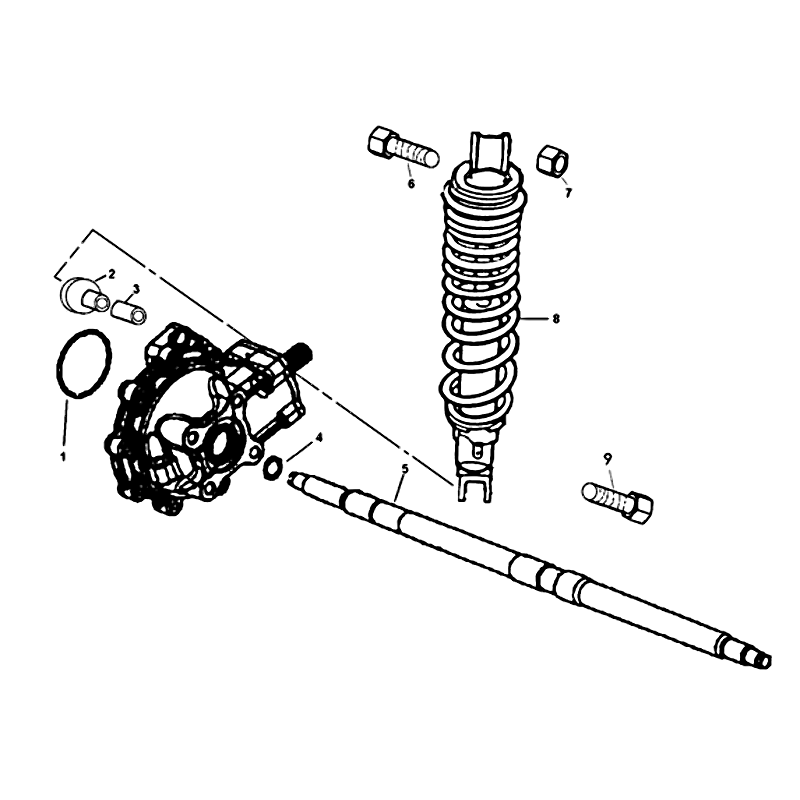 6
7
2
3
8
1
4
5
9