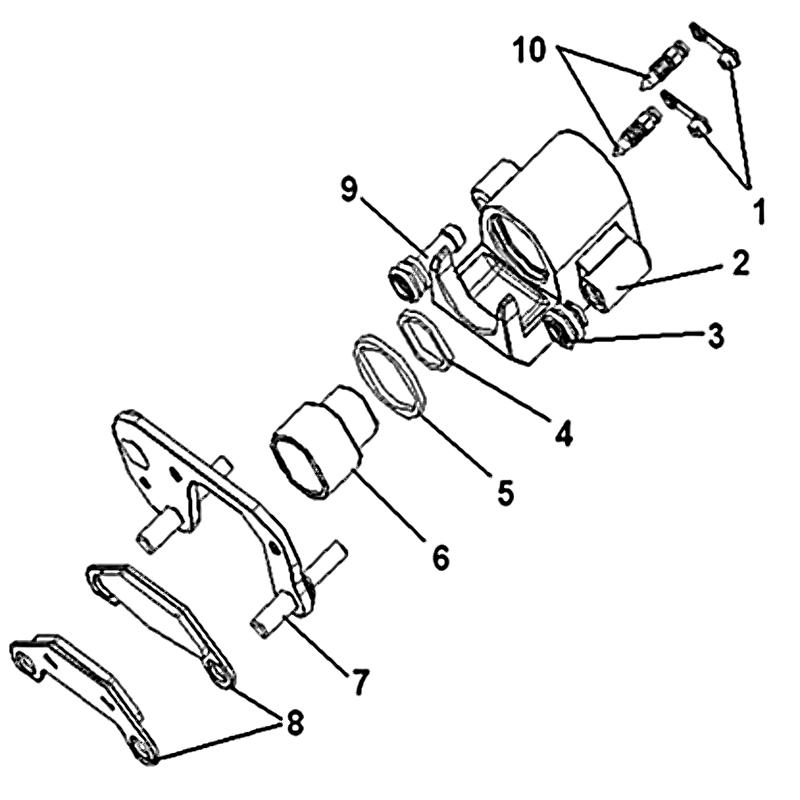 10
1
9
2
3
4
5
6
7
8