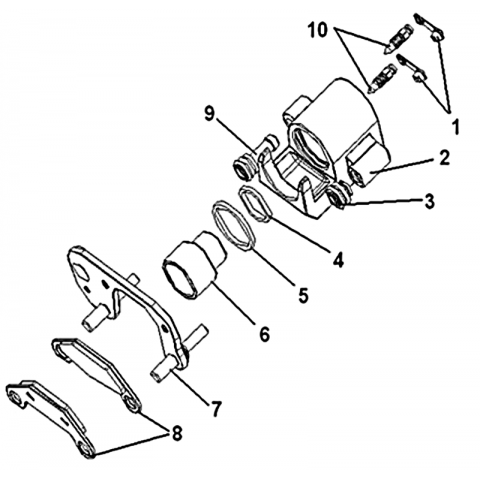 10
1
9
2
3
4
5
6
7
8