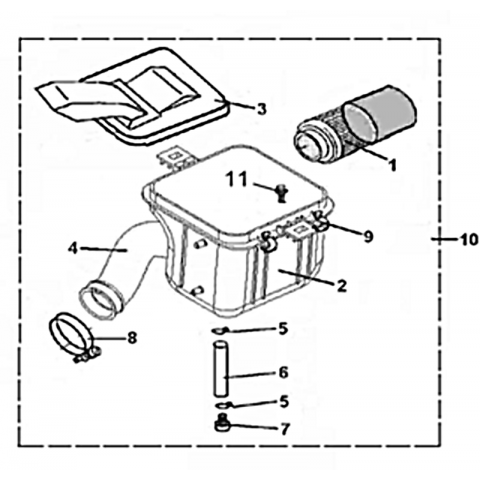 3
1
11
9
10
4
2
5
8
6
5
7